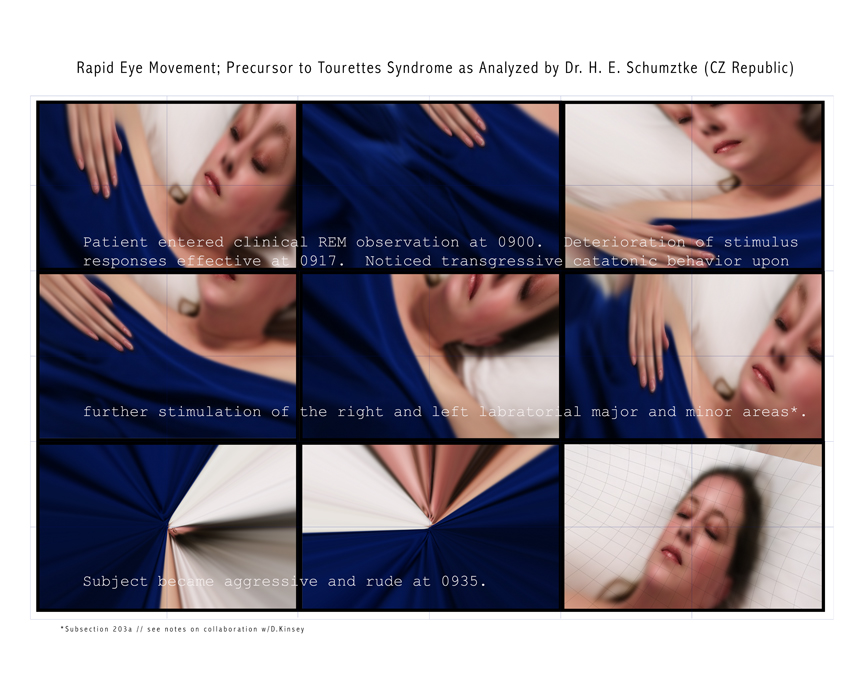 Rapid Eye Movement; Precursor to Tourettes Syndrome as Analyzed by Dr. H. E. Schumztke (CZ Republic)

Patient entered clinical REM observation at 0900. Deterioration of stimulus responses effective at 0917. Noticed transgressive catatonic behavior upon

further stimulation of the right and left labratorial major and minor areas*.

Subject became aggressive and rude at 0935.

*Subsection 203a // see notes on collaboration w/D.Kinsey